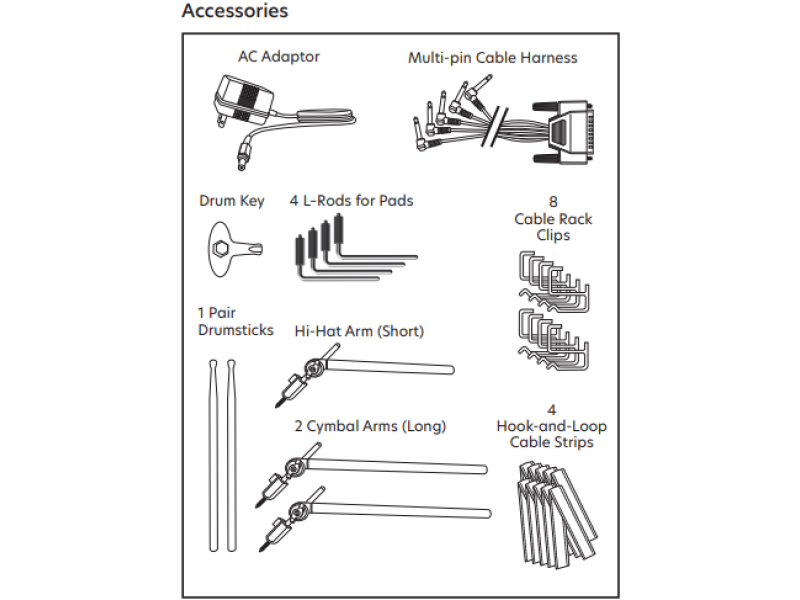 Accessories

AC Adaptor

Multi-pin Cable Harness

Drum Key

4 L-Rods for Pads

8
Cable Rack
Clips

1 Pair
Drumsticks

Hi-Hat Arm (Short)

2 Cymbal Arms (Long)

4
Hook-and-Loop
Cable Strips